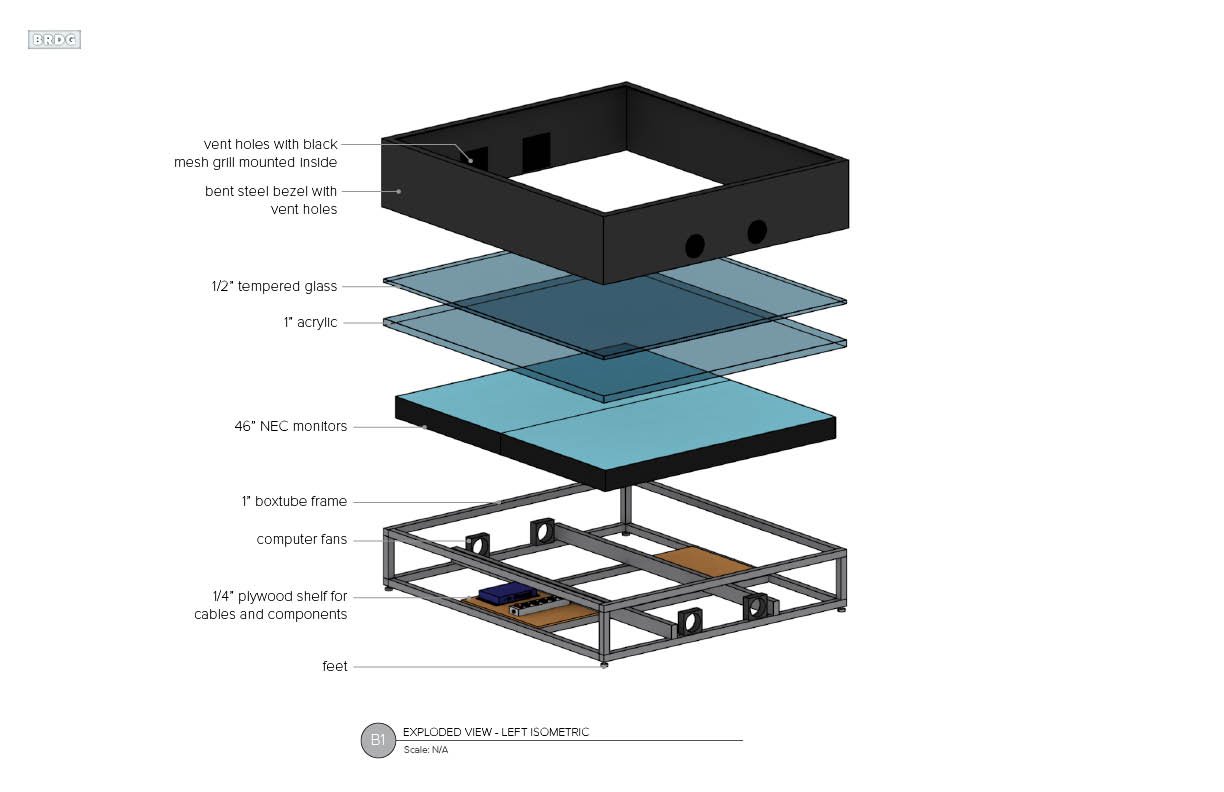 BRDG

vent holes with black mesh grill mounted inside

bent steel bezel with vent holes

1/2" tempered glass

1" acrylic

46" NEC monitors

1" boxtube frame

computer fans

1/4" plywood shelf for cables and components

feet

B1

EXPLODED VIEW - LEFT ISOMETRIC

Scale: N/A